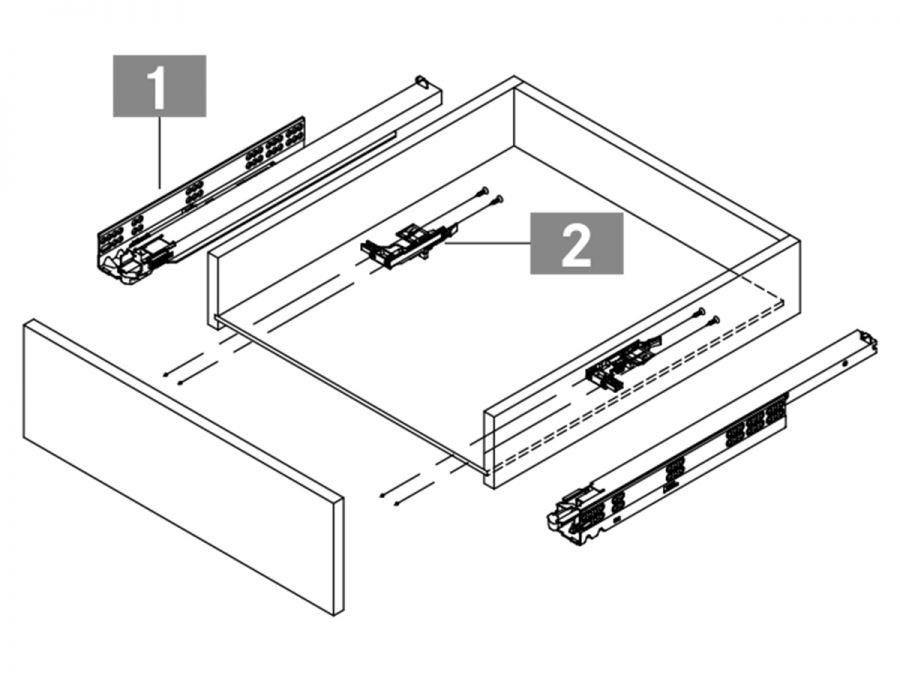 1

2