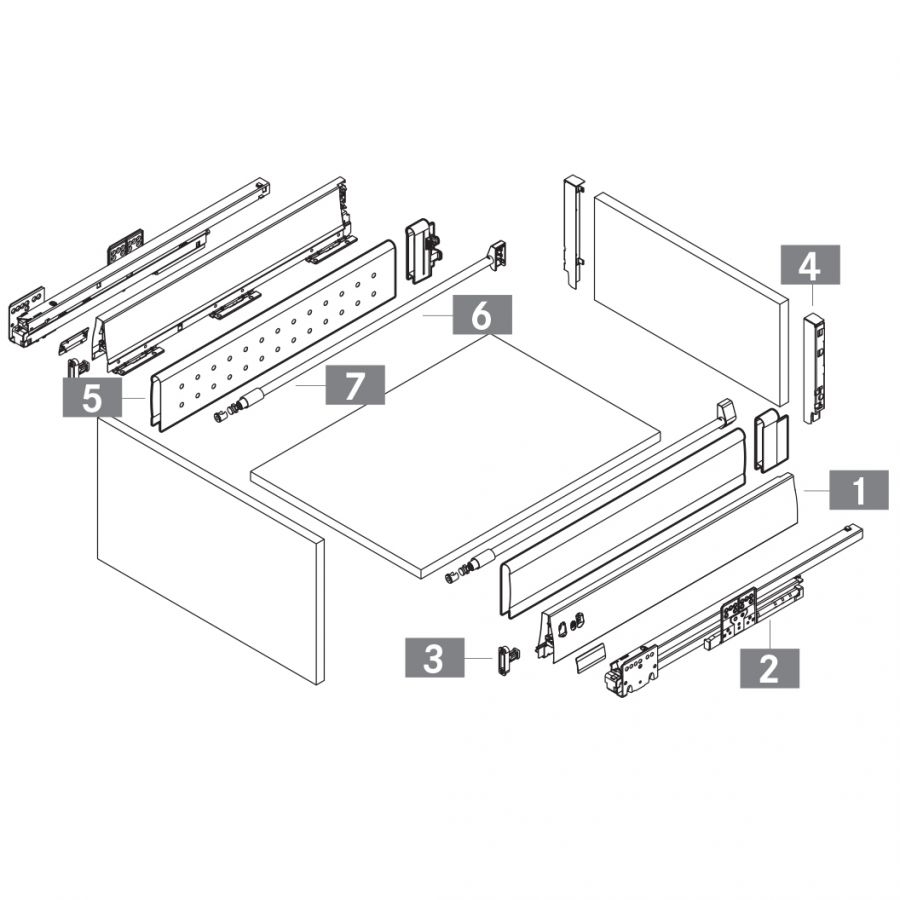 4
6
5
7
1
3
2