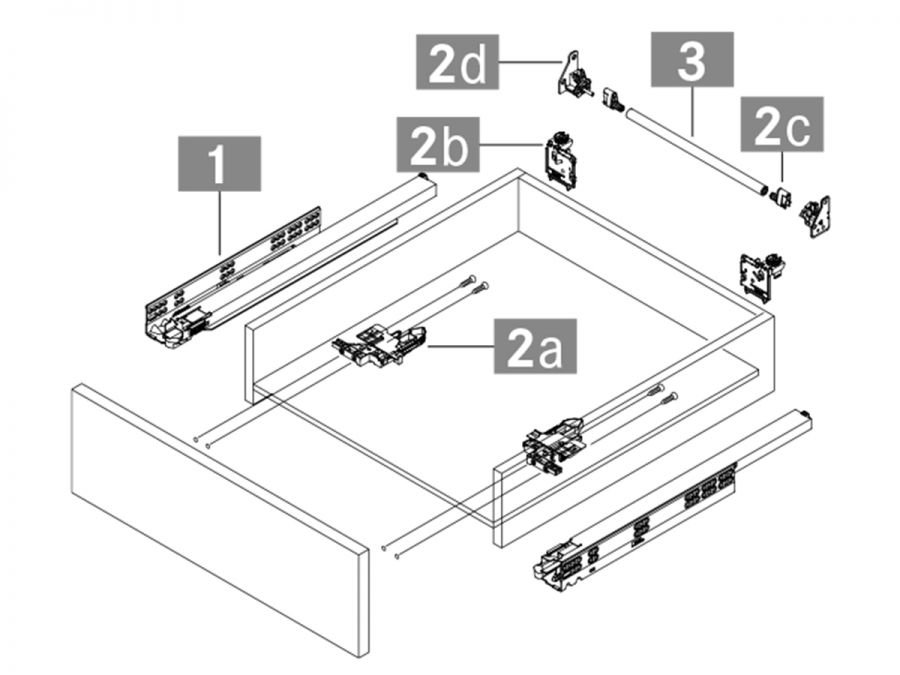 2d
3
2c
2b
1
2a